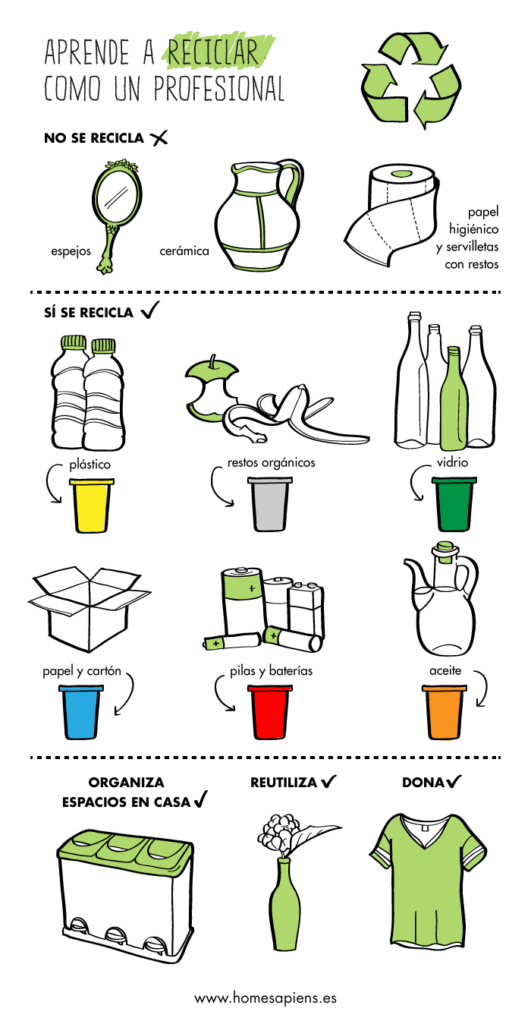 APRENDE A RECICLAR COMO UN PROFESIONAL

NO SE RECICLA ✗

espejos

cerámica

papel higiénico y servilletas con restos

SÍ SE RECICLA ✓

plástico

restos orgánicos

vidrio

papel y cartón

pilas y baterías

aceite

ORGANIZA ESPACIOS EN CASA ✓

REUTILIZA ✓

DONA ✓

www.homesapiens.es