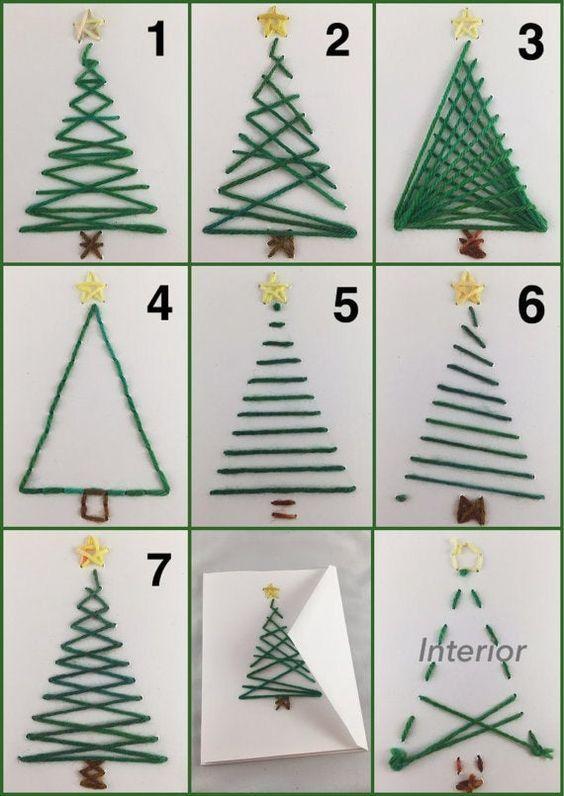 1

2

3

4

5

6

7

Interior